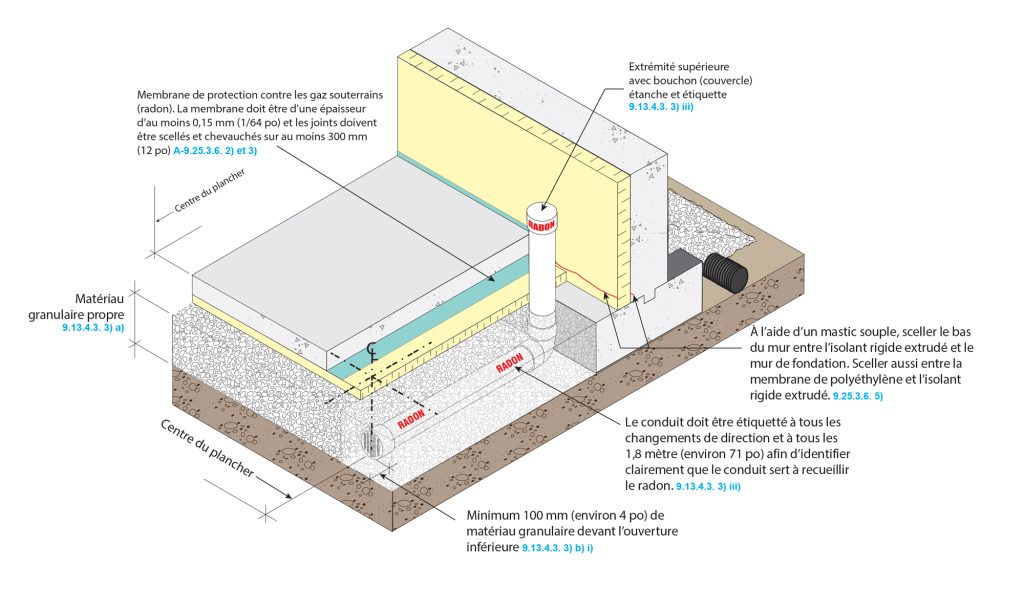 Membrane de protection contre les gaz souterrains (radon). La membrane doit être d'une épaisseur d'au moins 0,15 mm (1/64 po) et les joints doivent être scellés et chevauchés sur au moins 300 mm (12 po) A-9.25.3.6. 2) et 3)

Extrémité supérieure avec bouchon (couvercle) étanche et étiquette 9.13.4.3. 3) iii)

Centre du plancher

RADON

Matériau granulaire propre 9.13.4.3. 3) a)

À l'aide d'un mastic souple, sceller le bas du mur entre l'isolant rigide extrudé et le mur de fondation. Sceller aussi entre la membrane de polyéthylène et l'isolant rigide extrudé. 9.25.3.6. 5)

RADON

RADON

Le conduit doit être étiqueté à tous les changements de direction et à tous les 1,8 mètre (environ 71 po) afin d'identifier clairement que le conduit sert à recueillir le radon. 9.13.4.3. 3) iii)

Centre du plancher

Minimum 100 mm (environ 4 po) de matériau granulaire devant l'ouverture inférieure 9.13.4.3. 3) b) i)